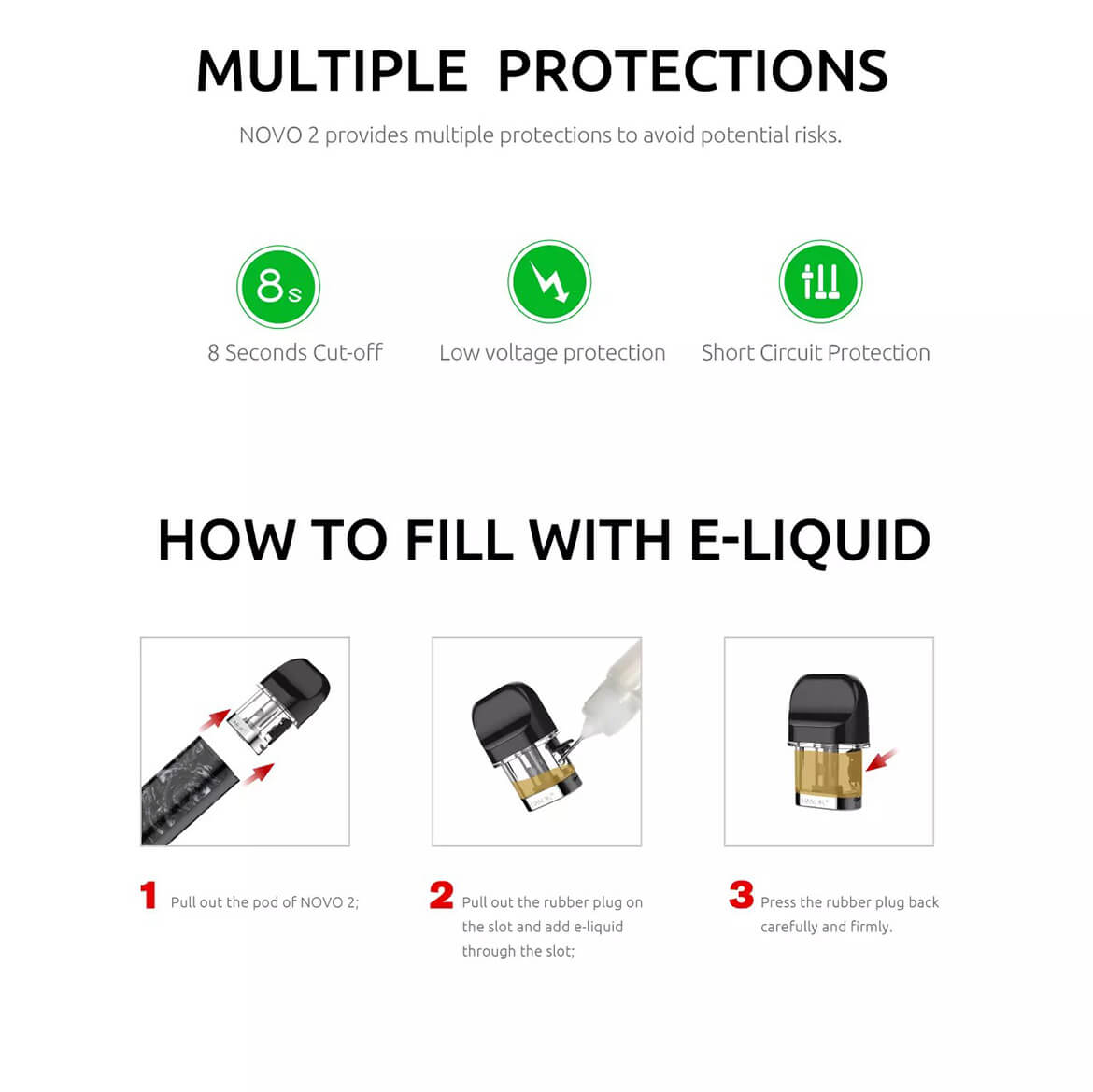 MULTIPLE PROTECTIONS

NOVO 2 provides multiple protections to avoid potential risks.

8s

8 Seconds Cut-off

Low voltage protection

Short Circuit Protection

HOW TO FILL WITH E-LIQUID

1 Pull out the pod of NOVO 2;

2 Pull out the rubber plug on the slot and add e-liquid through the slot;

3 Press the rubber plug back carefully and firmly.